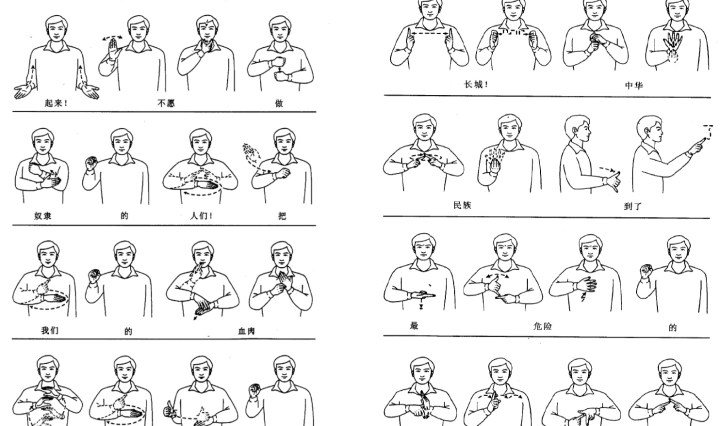 起来！ 不愿 做

奴隶 的 人们！ 把

我们 的 血肉

长城！ 中华

民族 到了

最 危险 的